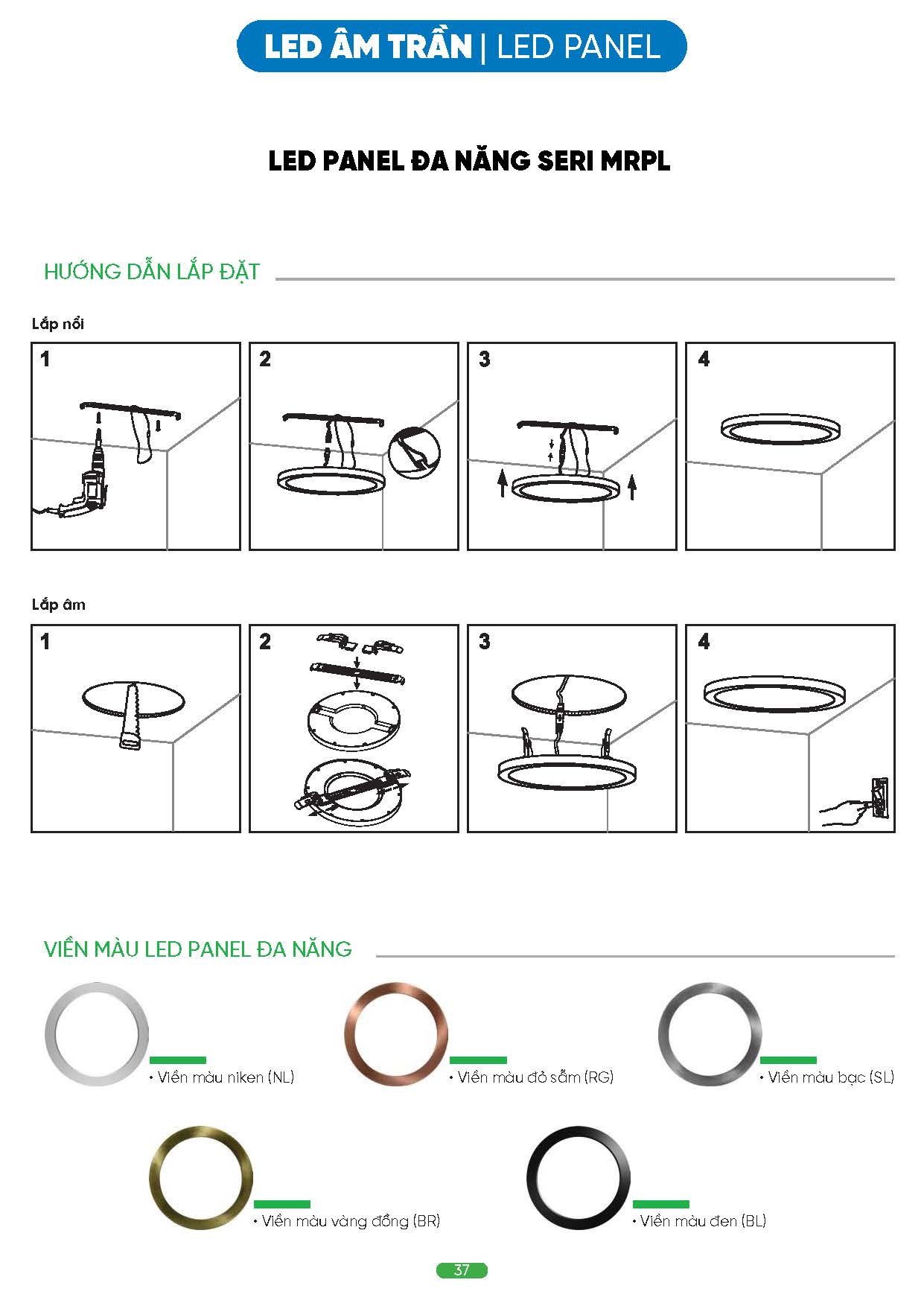 LED ÂM TRẦN | LED PANEL

LED PANEL ĐA NĂNG SERI MRPL

HƯỚNG DẪN LẮP ĐẶT

Lắp nổi

1

2

3

4

Lắp âm

1

2

3

4

VIỀN MÀU LED PANEL ĐA NĂNG

• Viền màu niken (NL)

• Viền màu đỏ sẫm (RG)

• Viền màu bạc (SL)

• Viền màu vàng đồng (BR)

• Viền màu đen (BL)

37